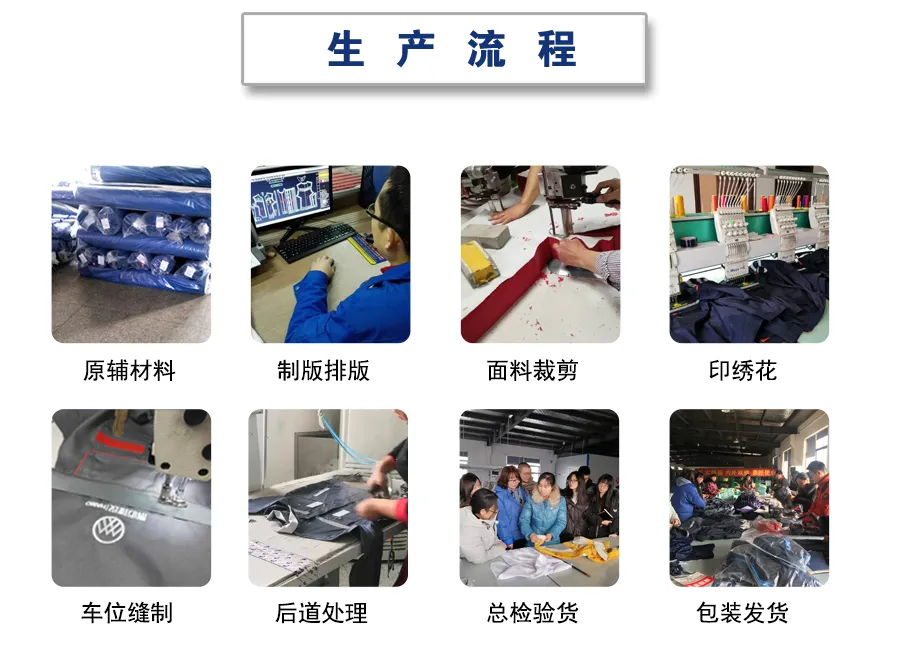 生 产 流 程

原辅材料

制版排版

面料裁剪

印绣花

车位缝制

后道处理

总检验货

包装发货